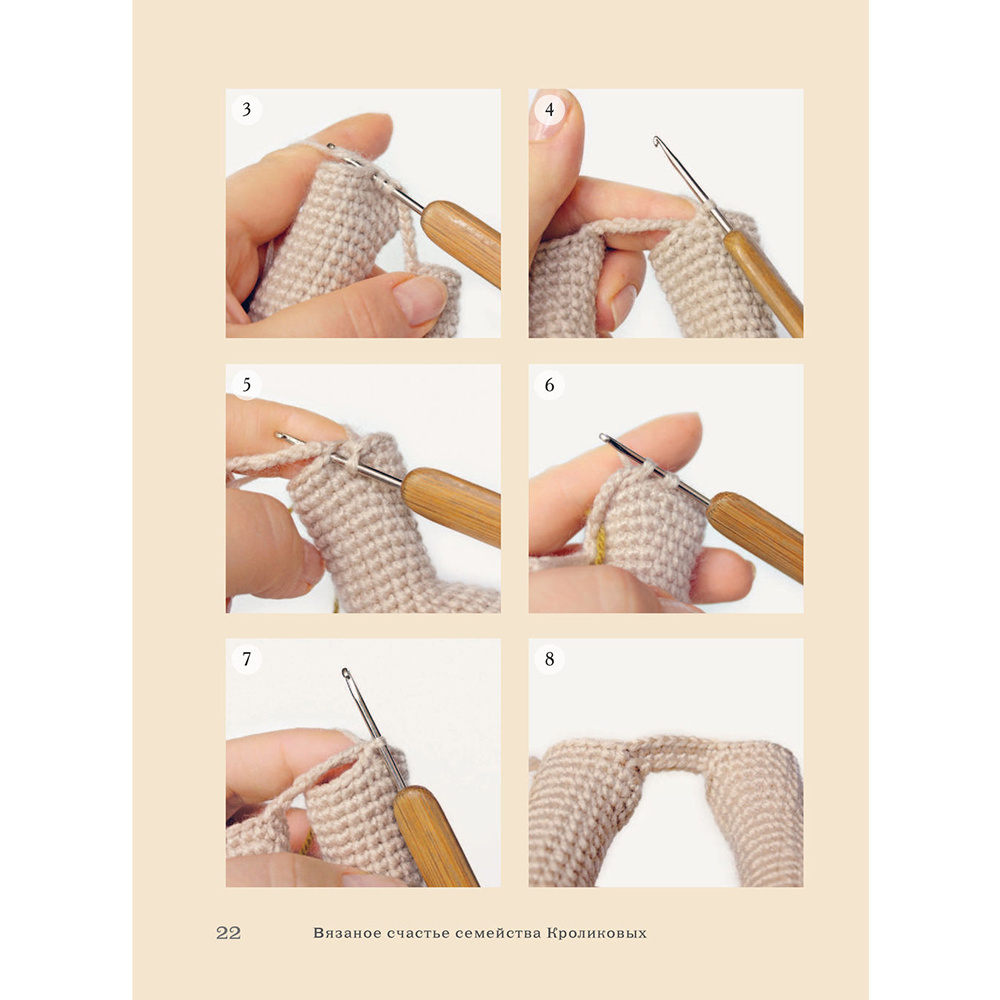 3

4

5

6

7

8

22 Вязаное счастье семейства Кроликовых